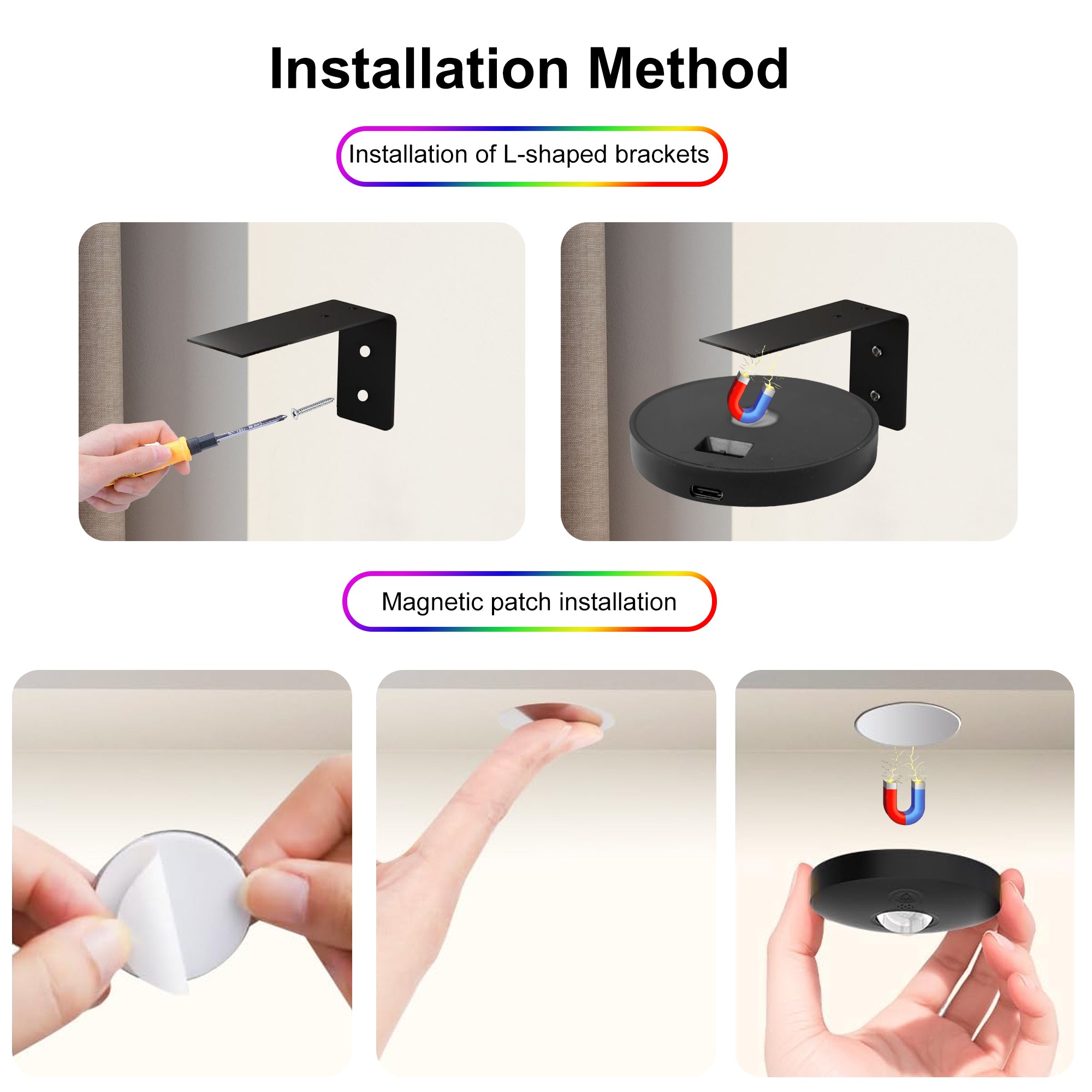 Installation Method

Installation of L-shaped brackets

Magnetic patch installation