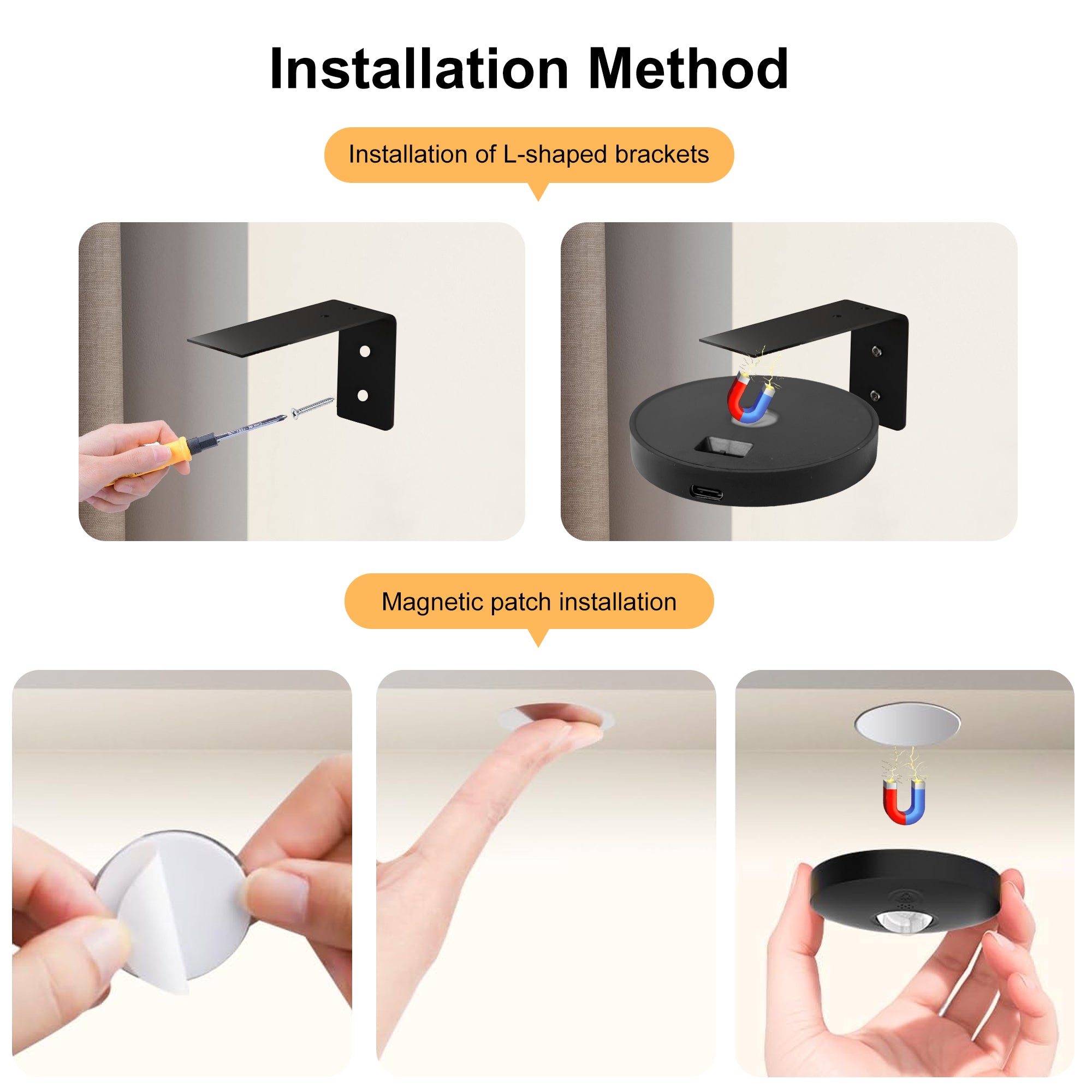 Installation Method

Installation of L-shaped brackets

Magnetic patch installation